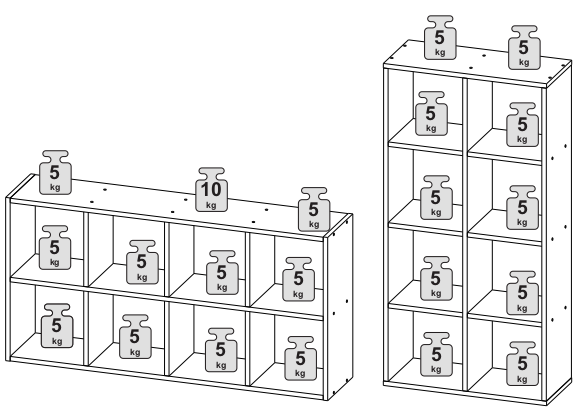 5 kg
10 kg
5 kg
5 kg
5 kg
5 kg
5 kg
5 kg
5 kg
5 kg
5 kg

5 kg
5 kg
5 kg
5 kg
5 kg
5 kg
5 kg
5 kg
5 kg
5 kg