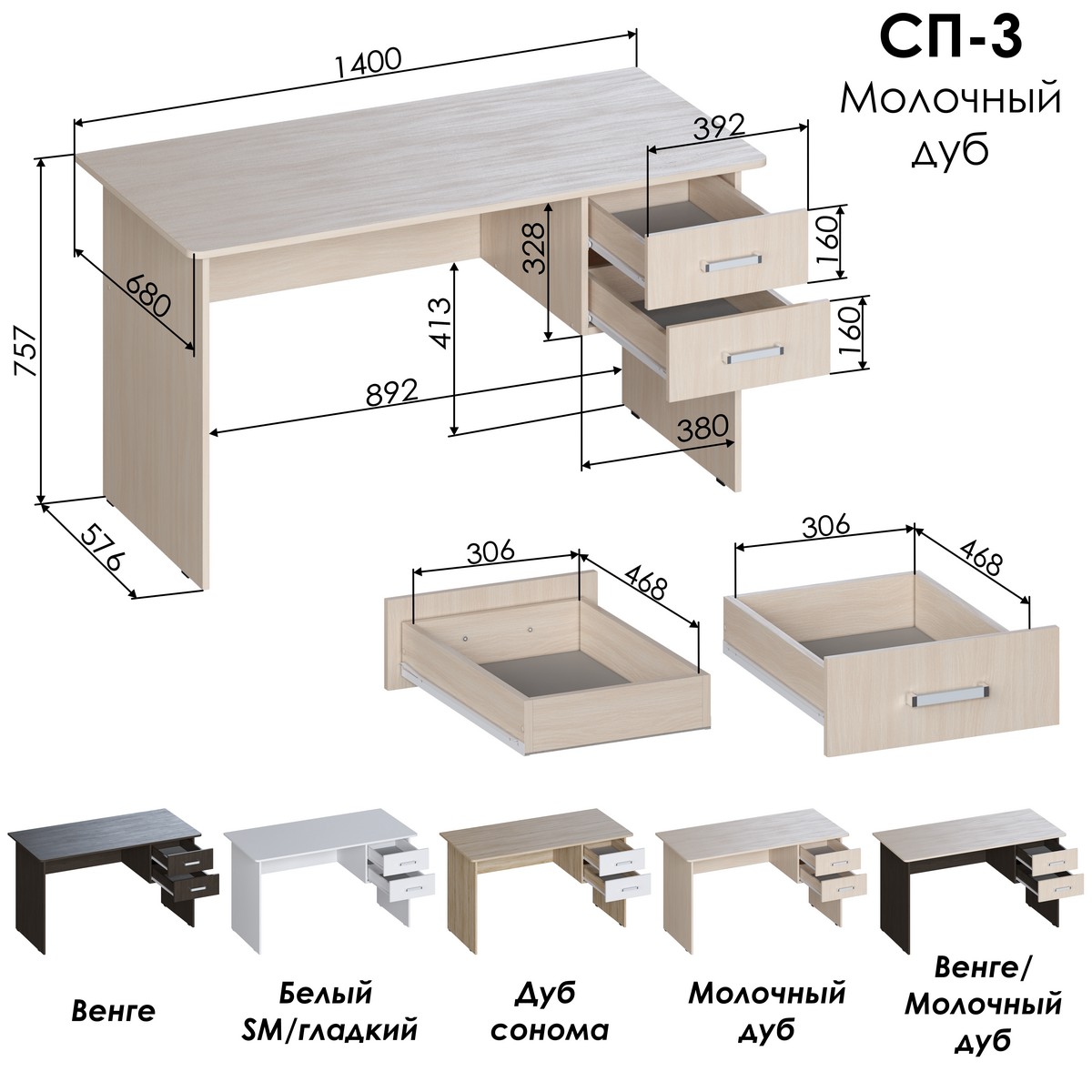 СП-3
Молочный дуб

1400
392
160
160
328
413
680
757
892
380
576

306
468
306
468

Венге

Белый SM/гладкий

Дуб сонома

Молочный дуб

Венге/ Молочный дуб