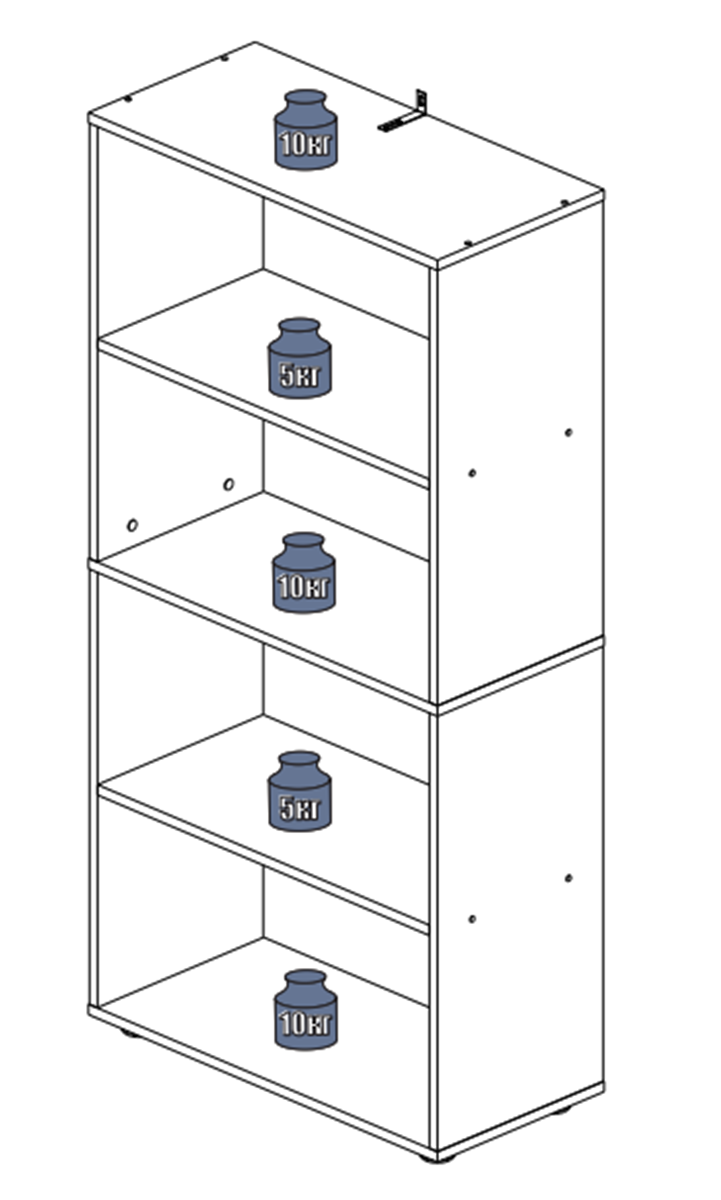 10кг

5кг

10кг

5кг

10кг